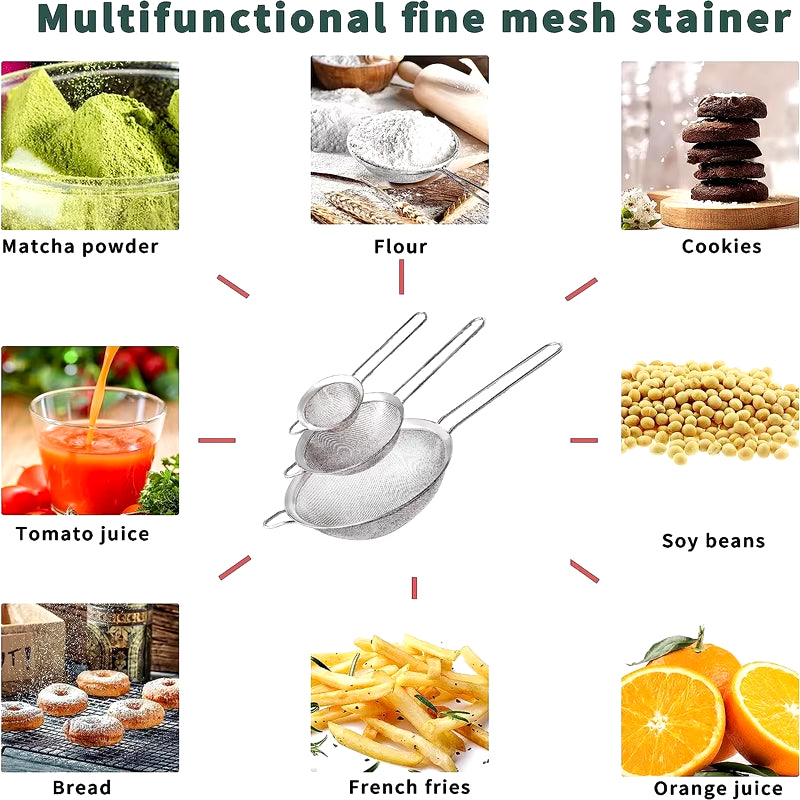 Multifunctional fine mesh stainer

Matcha powder

Flour

Cookies

Tomato juice

Soy beans

Bread

French fries

Orange juice